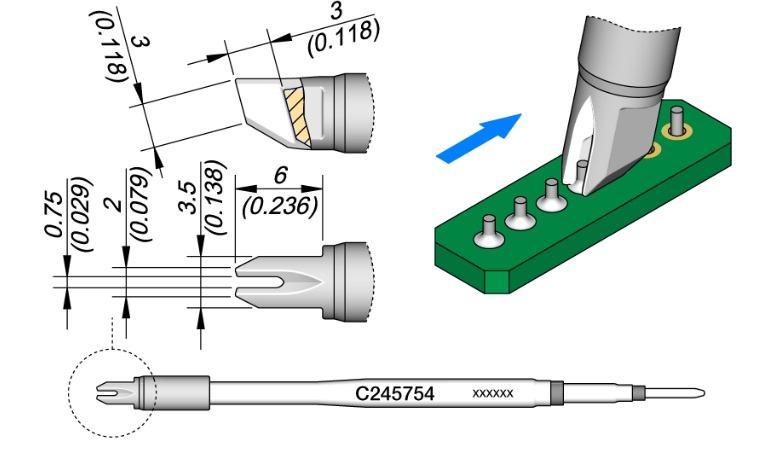 3
(0.118)
3
(0.118)
0.75
(0.029)
2
(0.079)
3.5
(0.138)
6
(0.236)
C245754
xxxxxx